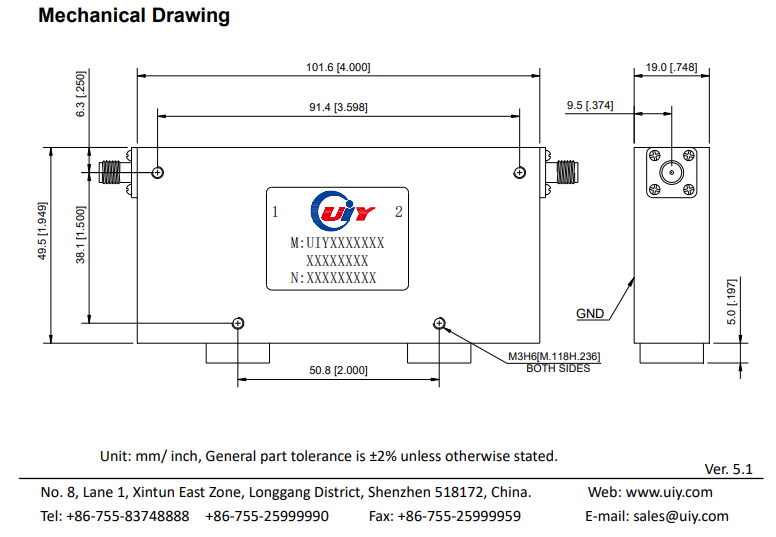 Mechanical Drawing

101.6 [4.000]

91.4 [3.598]

6.3 [.250]

49.5 [1.949]

38.1 [1.500]

1

UIY

2

M:UIYXXXXXXX
XXXXXXXX
N:XXXXXXXXX

50.8 [2.000]

M3H6[M.118H.236]
BOTH SIDES

19.0 [.748]

9.5 [.374]

GND

5.0 [.197]

Unit: mm/ inch, General part tolerance is ±2% unless otherwise stated.

Ver. 5.1

No. 8, Lane 1, Xintun East Zone, Longgang District, Shenzhen 518172, China. Web: www.uiy.com

Tel: +86-755-83748888 +86-755-25999990 Fax: +86-755-25999959 E-mail: sales@uiy.com