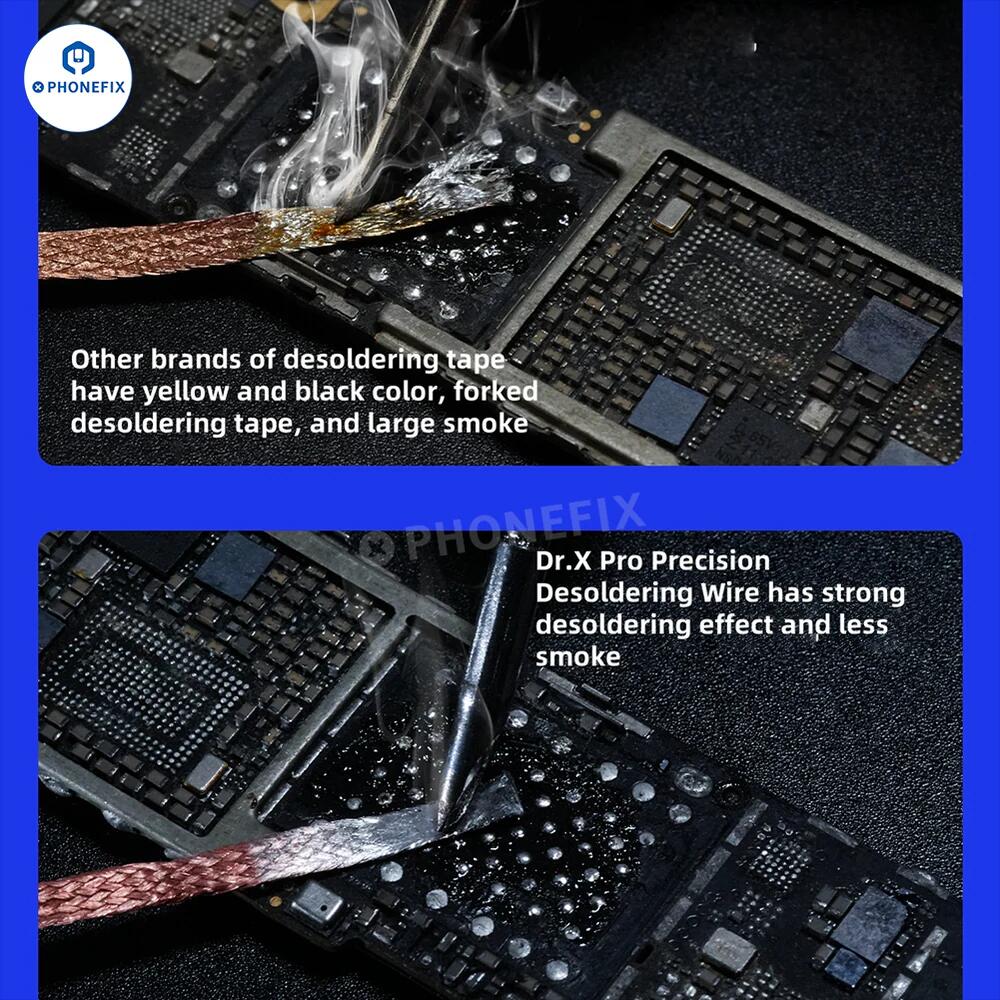 PHONEFIX

Other brands of desoldering tape have yellow and black color, forked desoldering tape, and large smoke

PHONEFIX

Dr.X Pro Precision Desoldering Wire has strong desoldering effect and less smoke