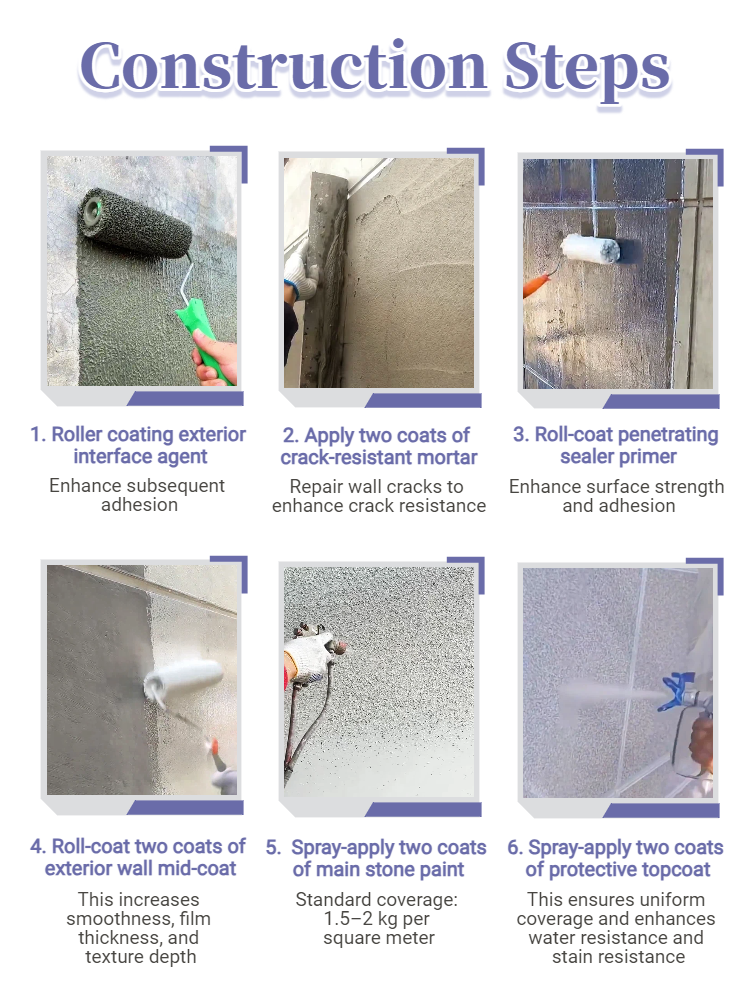 Construction Steps

1. Roller coating exterior interface agent

Enhance subsequent adhesion

2. Apply two coats of crack-resistant mortar

Repair wall cracks to enhance crack resistance

3. Roll-coat penetrating sealer primer

Enhance surface strength and adhesion

4. Roll-coat two coats of exterior wall mid-coat

This increases smoothness, film thickness, and texture depth

5. Spray-apply two coats of main stone paint

Standard coverage: 1.5–2 kg per square meter

6. Spray-apply two coats of protective topcoat

This ensures uniform coverage and enhances water resistance and stain resistance