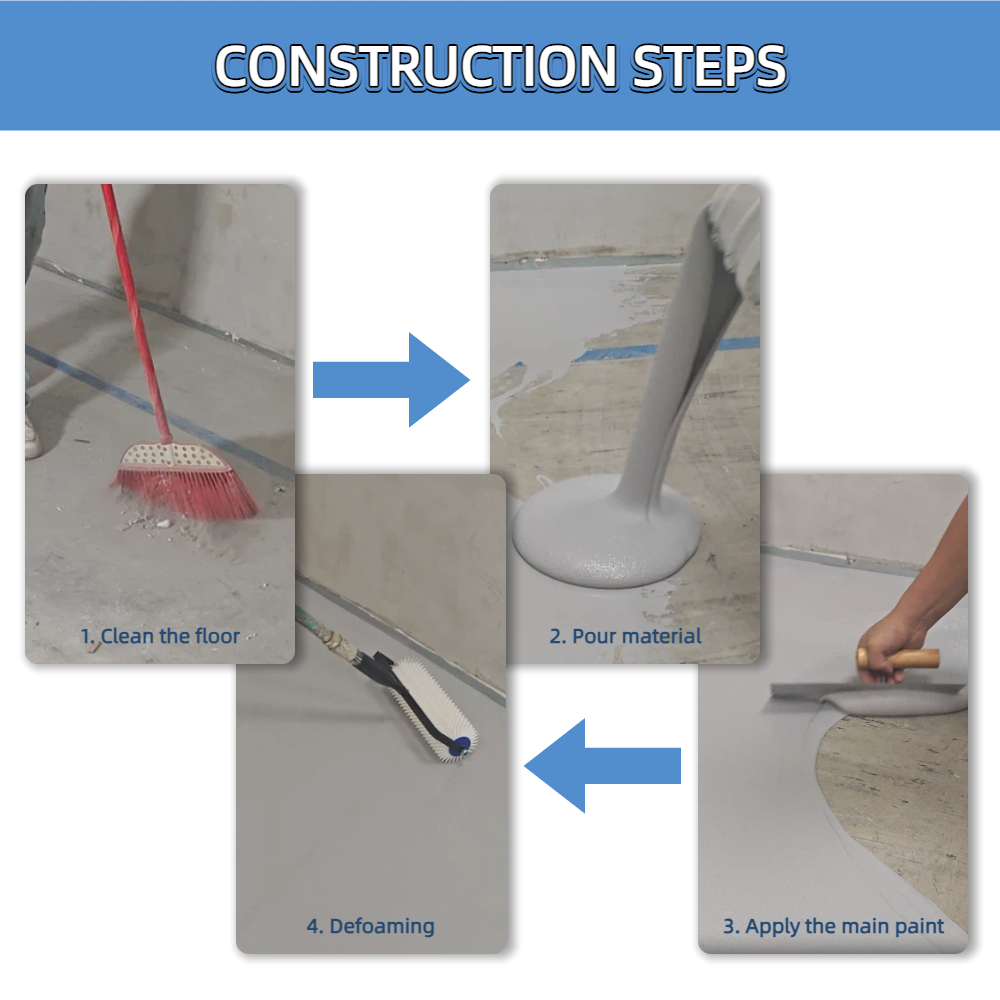 CONSTRUCTION STEPS

1. Clean the floor

2. Pour material

3. Apply the main paint

4. Defoaming