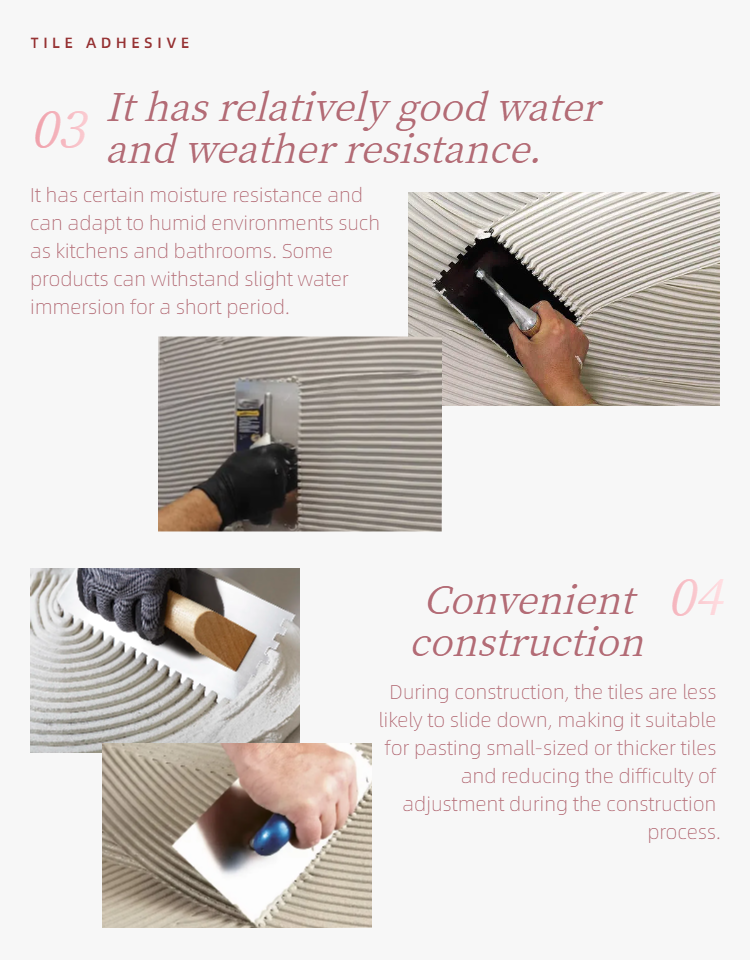 TILE ADHESIVE

03 It has relatively good water and weather resistance.

It has certain moisture resistance and can adapt to humid environments such as kitchens and bathrooms. Some products can withstand slight water immersion for a short period.

Convenient construction 04

During construction, the tiles are less likely to slide down, making it suitable for pasting small-sized or thicker tiles and reducing the difficulty of adjustment during the construction process.