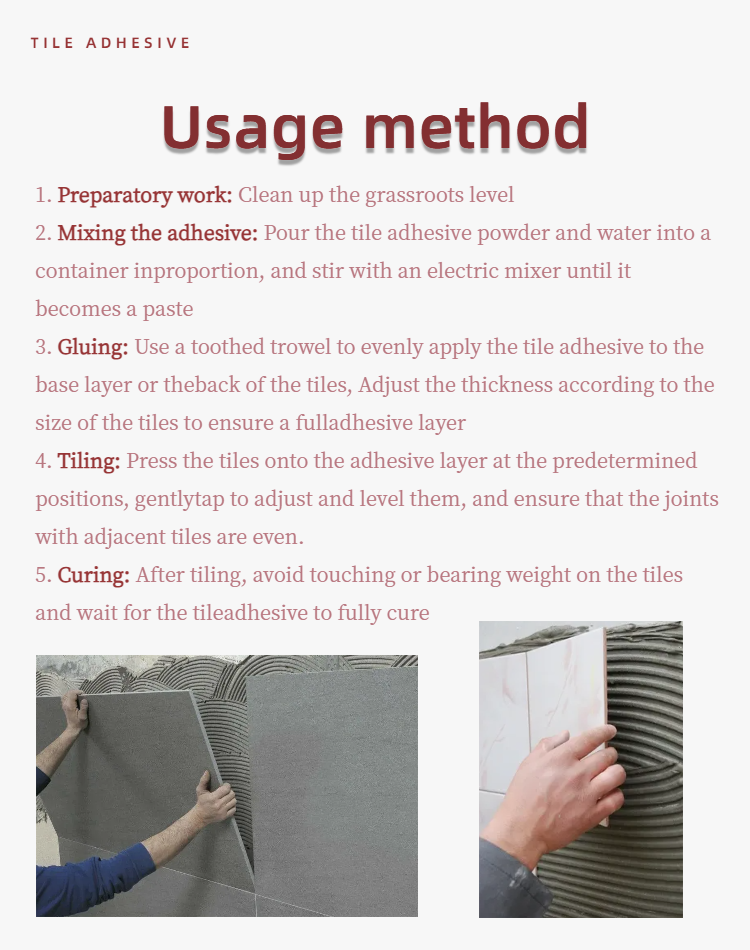 TILE ADHESIVE

Usage method

1. Preparatory work: Clean up the grassroots level
2. Mixing the adhesive: Pour the tile adhesive powder and water into a container inproportion, and stir with an electric mixer until it becomes a paste
3. Gluing: Use a toothed trowel to evenly apply the tile adhesive to the base layer or theback of the tiles, Adjust the thickness according to the size of the tiles to ensure a fulladhesive layer
4. Tiling: Press the tiles onto the adhesive layer at the predetermined positions, gentlytap to adjust and level them, and ensure that the joints with adjacent tiles are even.
5. Curing: After tiling, avoid touching or bearing weight on the tiles and wait for the tileadhesive to fully cure